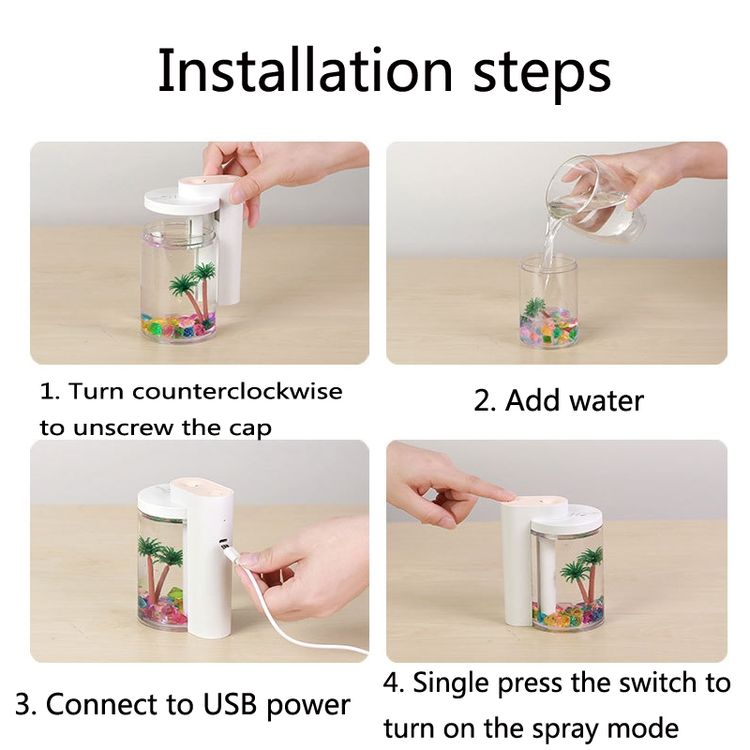 Installation steps

1. Turn counterclockwise to unscrew the cap

2. Add water

3. Connect to USB power

4. Single press the switch to turn on the spray mode