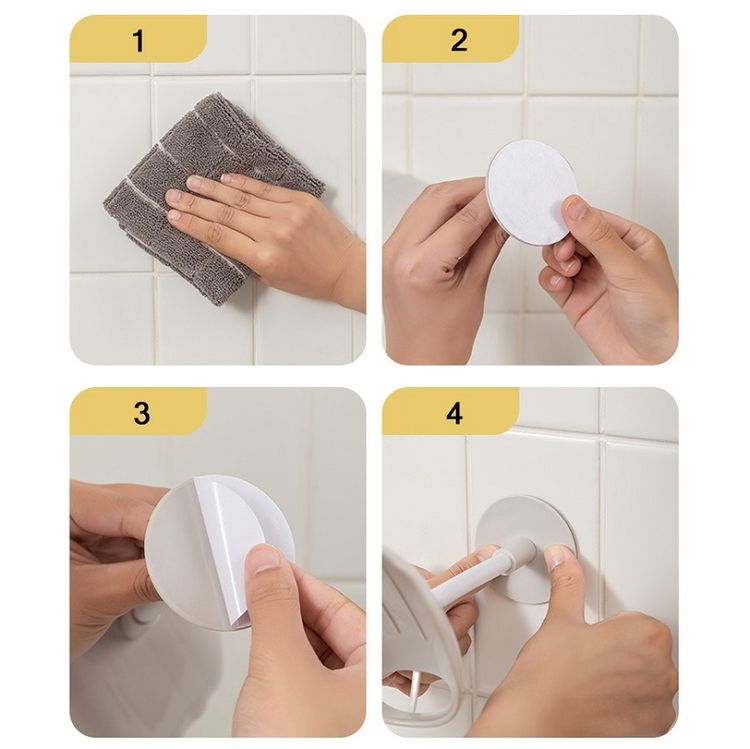 1

2

3

4