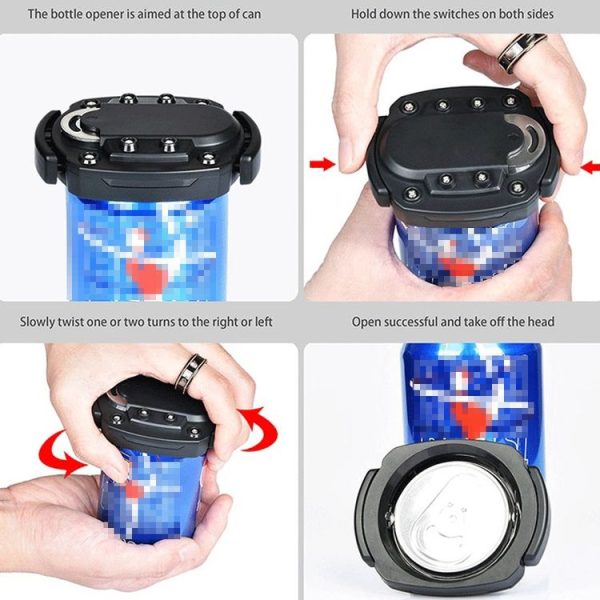 The bottle opener is aimed at the top of can

Hold down the switches on both sides

Slowly twist one or two turns to the right or left

Open successful and take off the head