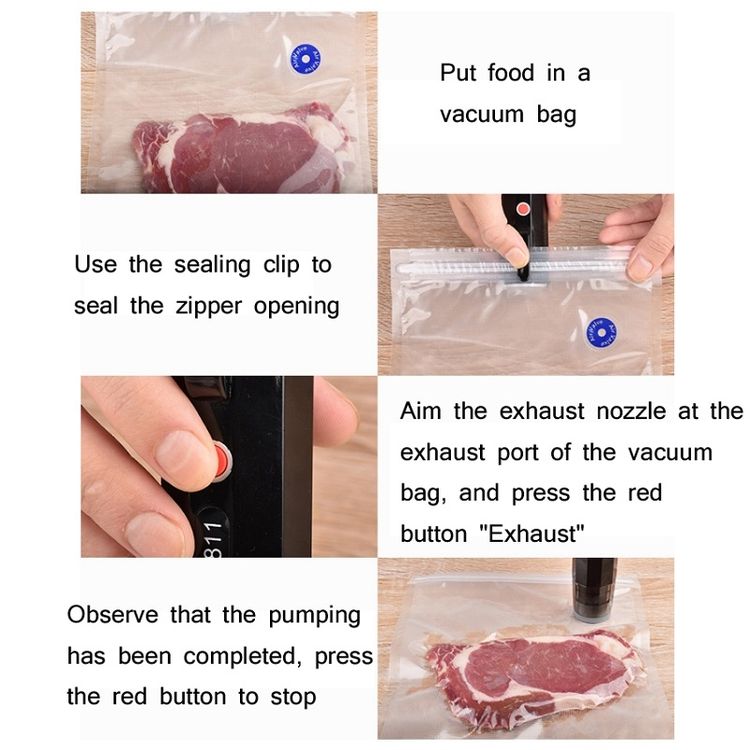 Air Valve

Put food in a vacuum bag

Use the sealing clip to seal the zipper opening

Air Valve

811

Aim the exhaust nozzle at the exhaust port of the vacuum bag, and press the red button "Exhaust"

Observe that the pumping has been completed, press the red button to stop