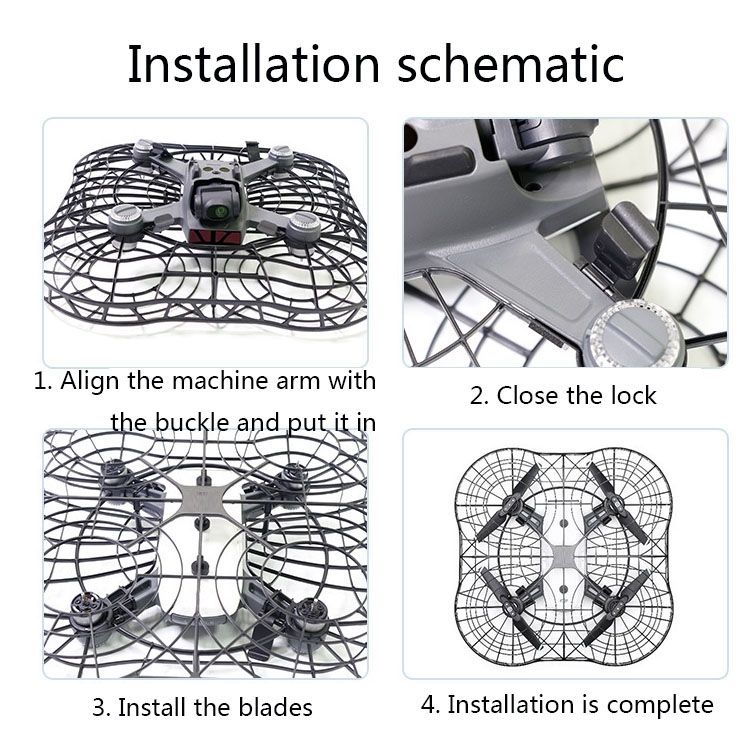 Installation schematic

1. Align the machine arm with the buckle and put it in

2. Close the lock

3. Install the blades

4. Installation is complete