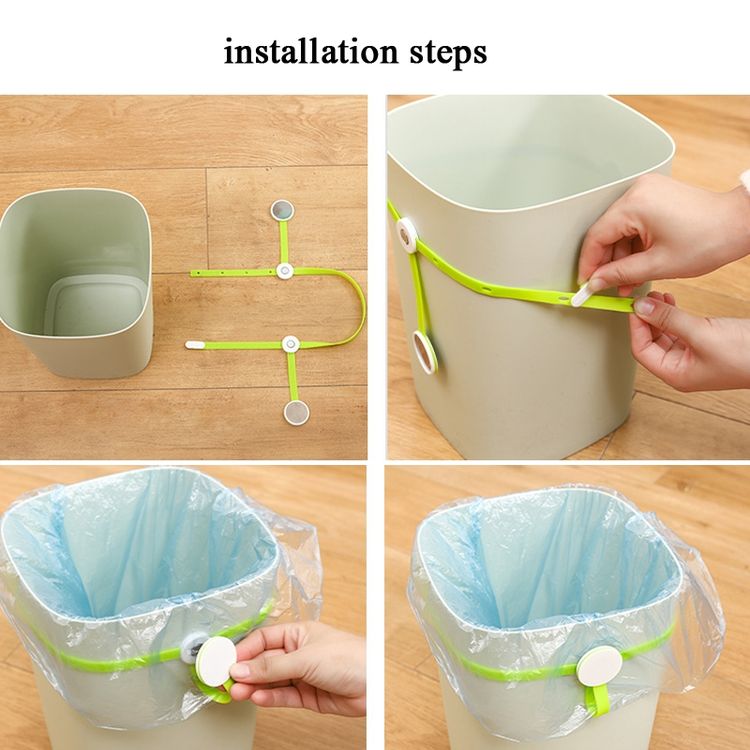 installation steps