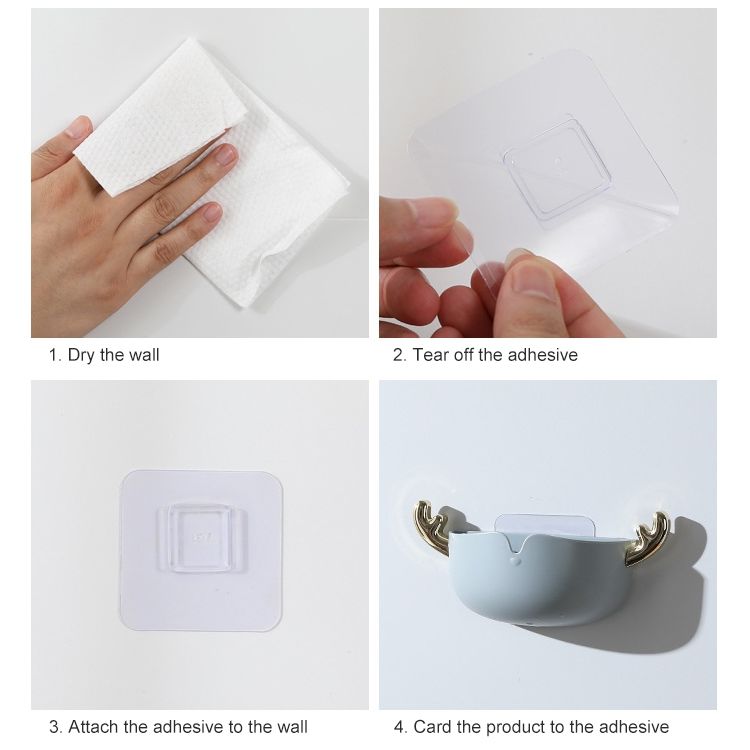 1. Dry the wall

2. Tear off the adhesive

3. Attach the adhesive to the wall

4. Card the product to the adhesive