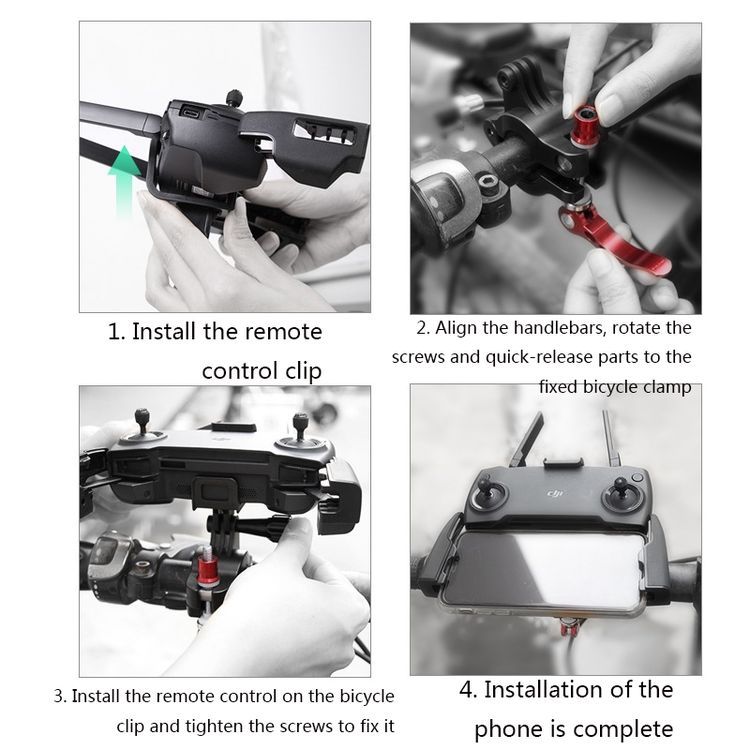 1. Install the remote control clip

2. Align the handlebars, rotate the screws and quick-release parts to the fixed bicycle clamp

dji

3. Install the remote control on the bicycle clip and tighten the screws to fix it

4. Installation of the phone is complete