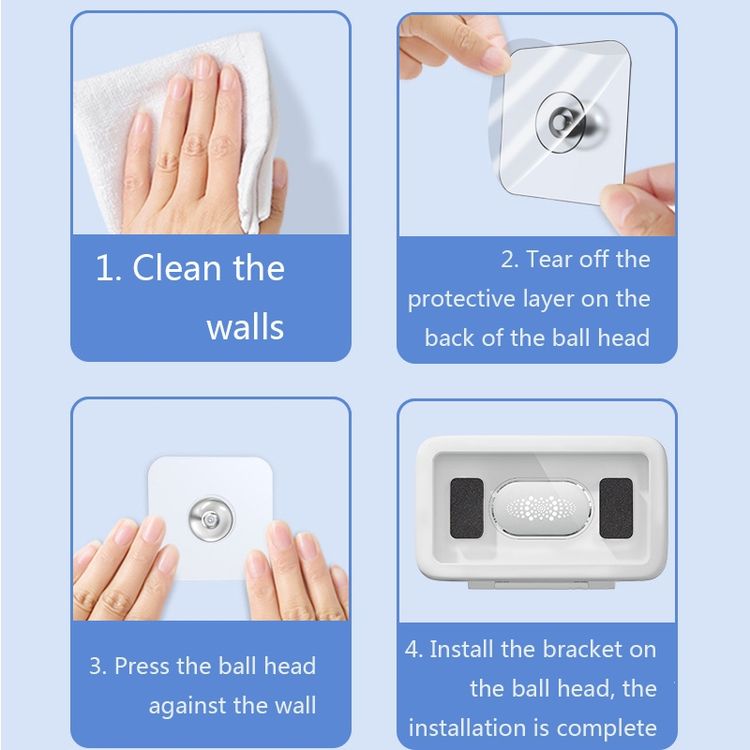 1. Clean the walls

2. Tear off the protective layer on the back of the ball head

3. Press the ball head against the wall

4. Install the bracket on the ball head, the installation is complete