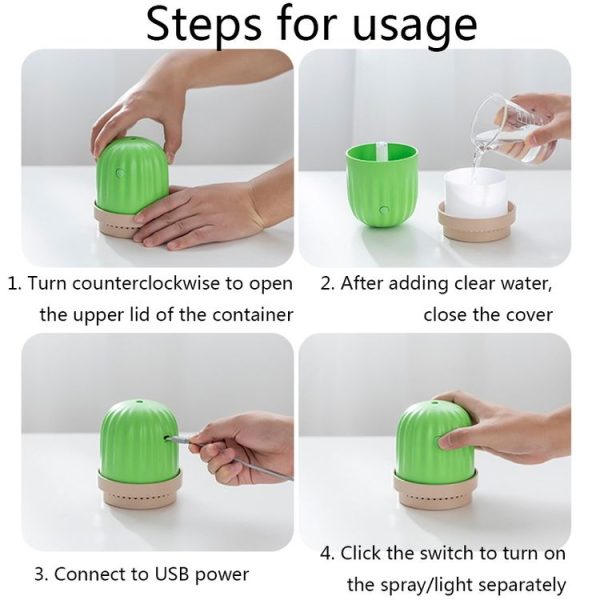 Steps for usage

1. Turn counterclockwise to open the upper lid of the container

2. After adding clear water, close the cover

3. Connect to USB power

4. Click the switch to turn on the spray/light separately