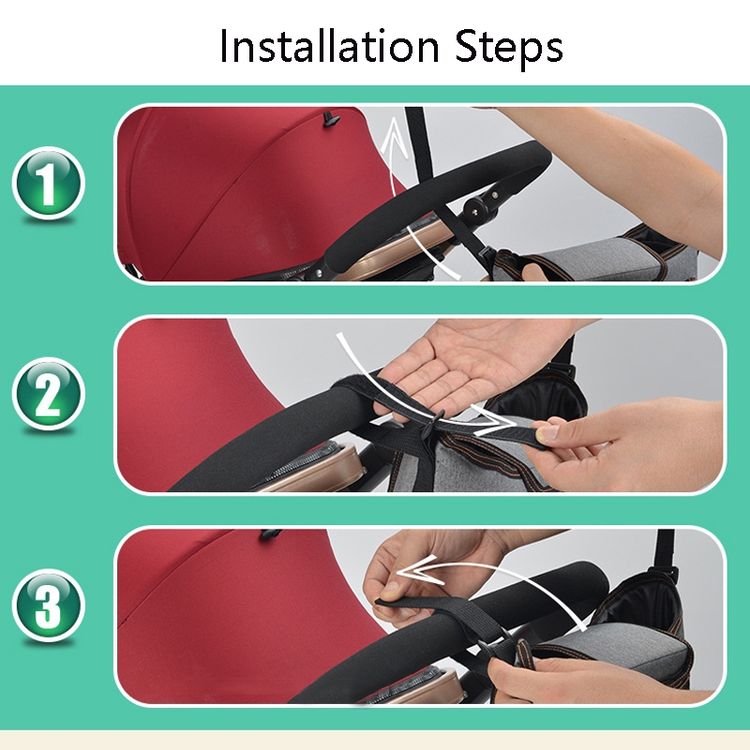 Installation Steps

1

2

3