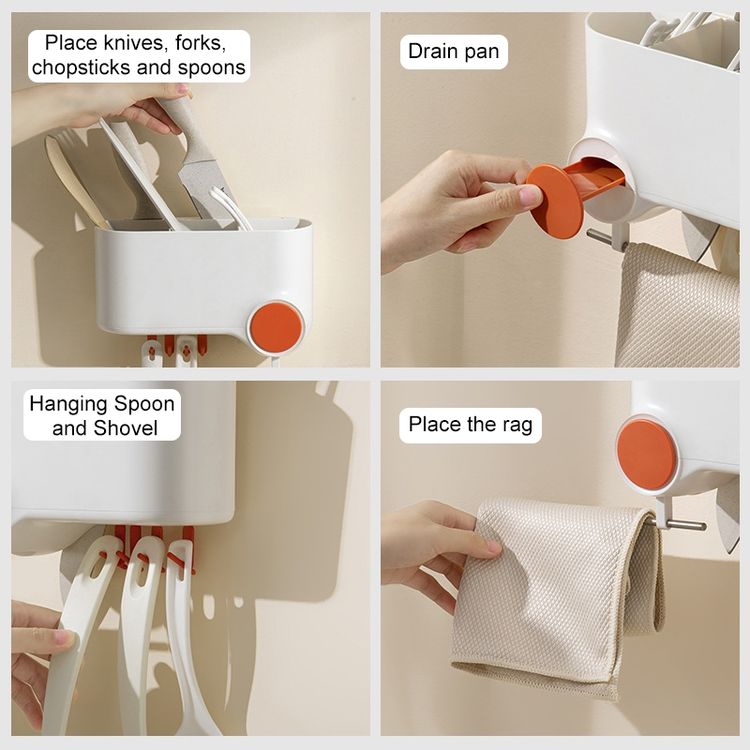 Place knives, forks, chopsticks and spoons

Drain pan

Hanging Spoon and Shovel

Place the rag