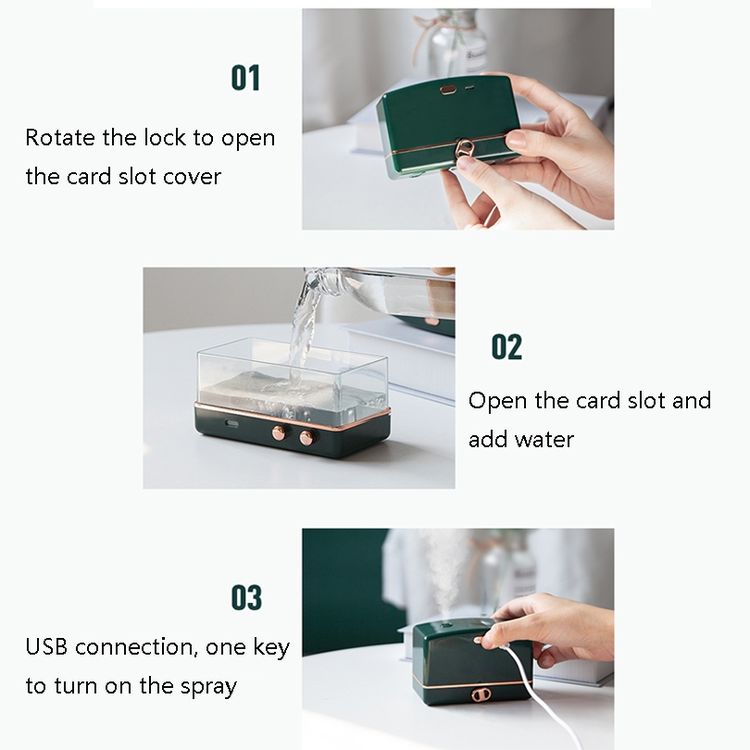 01

Rotate the lock to open the card slot cover

02

Open the card slot and add water

03

USB connection, one key to turn on the spray