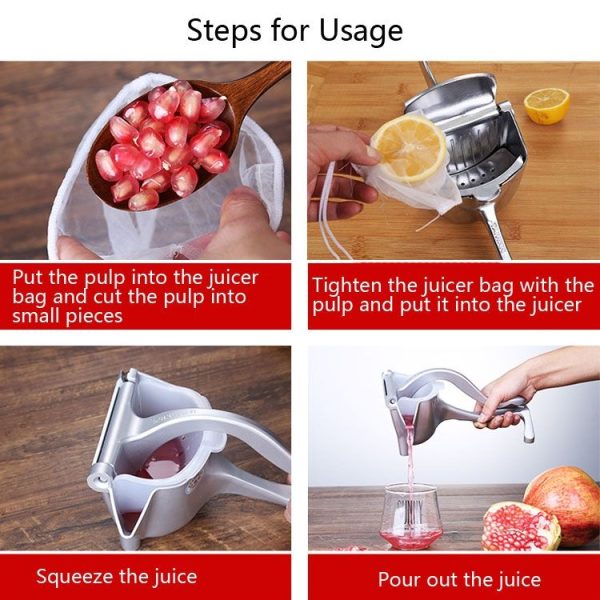 Steps for Usage

Put the pulp into the juicer bag and cut the pulp into small pieces

Tighten the juicer bag with the pulp and put it into the juicer

Squeeze the juice

Pour out the juice