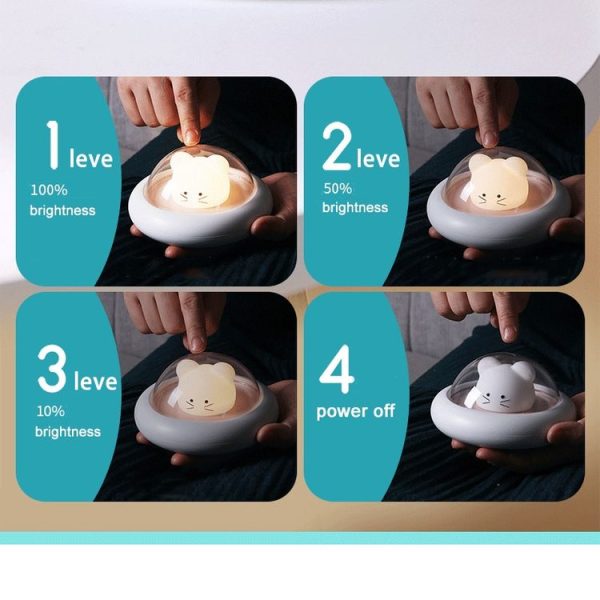 1 leve
100%
brightness

2 leve
50%
brightness

3 leve
10%
brightness

4
power off