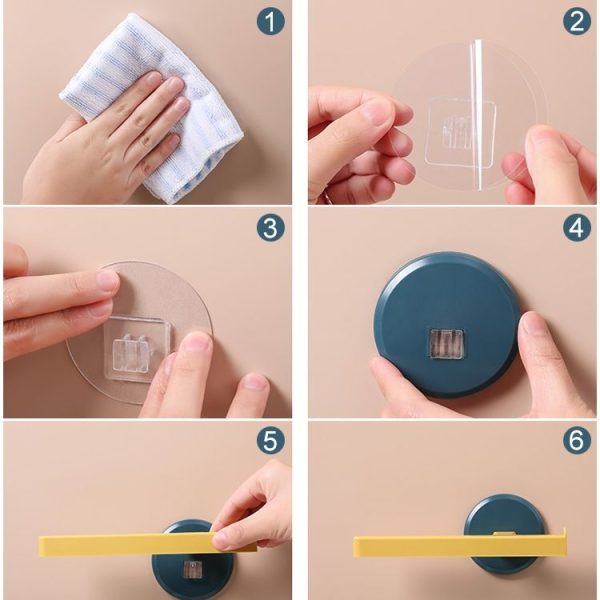 1
2
3
4
5
6