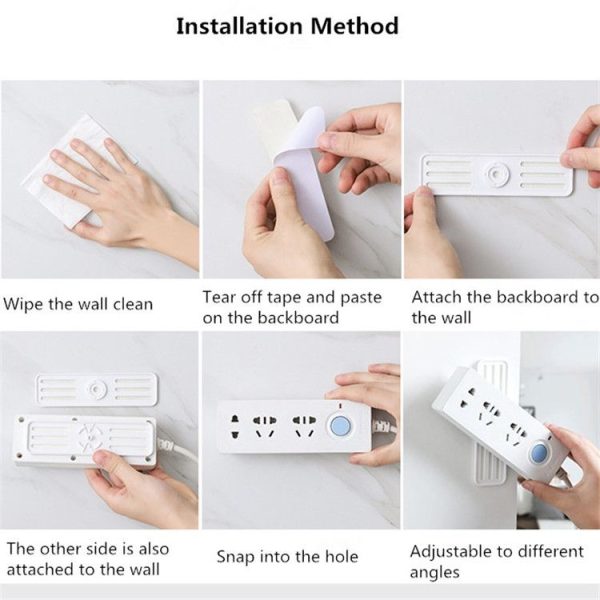 Installation Method

Wipe the wall clean

Tear off tape and paste on the backboard

Attach the backboard to the wall

The other side is also attached to the wall

Snap into the hole

Adjustable to different angles