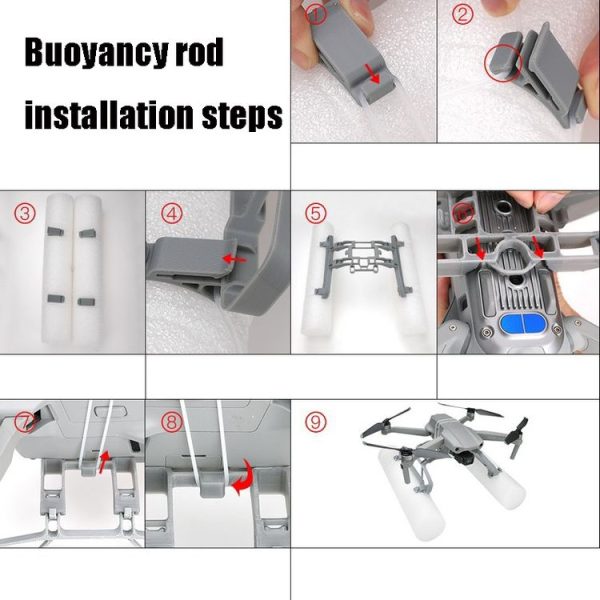 Buoyancy rod installation steps

①

②

③

④

⑤

⑥

⑦

⑧

⑨