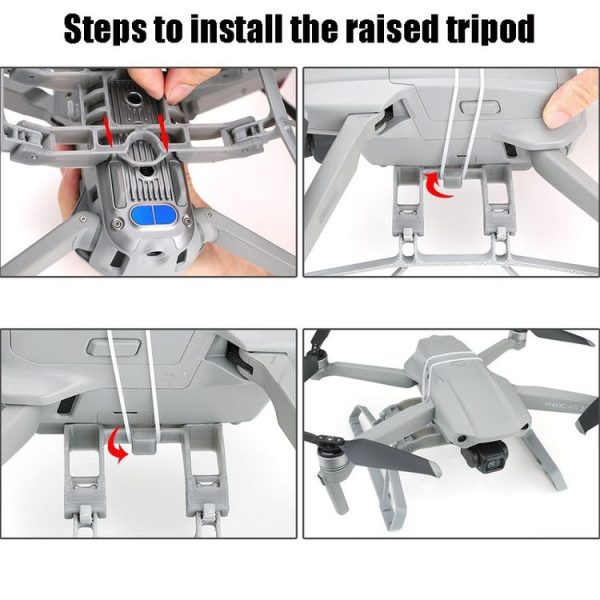 Steps to install the raised tripod

MAVIC AIR 2