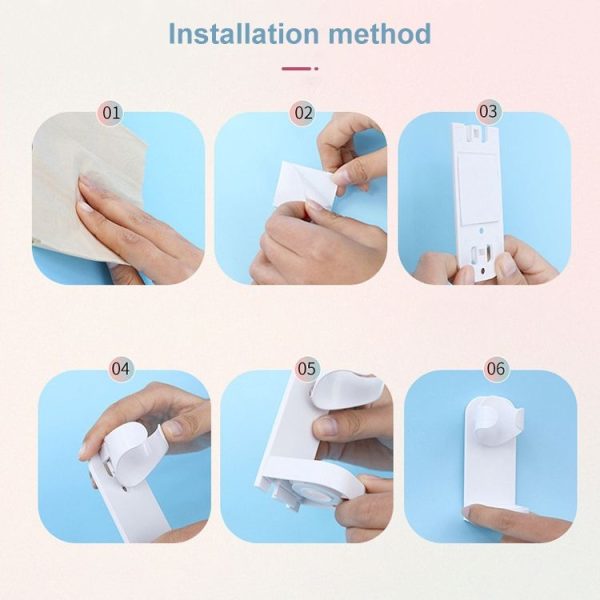 Installation method

01

02

03

04

05

06