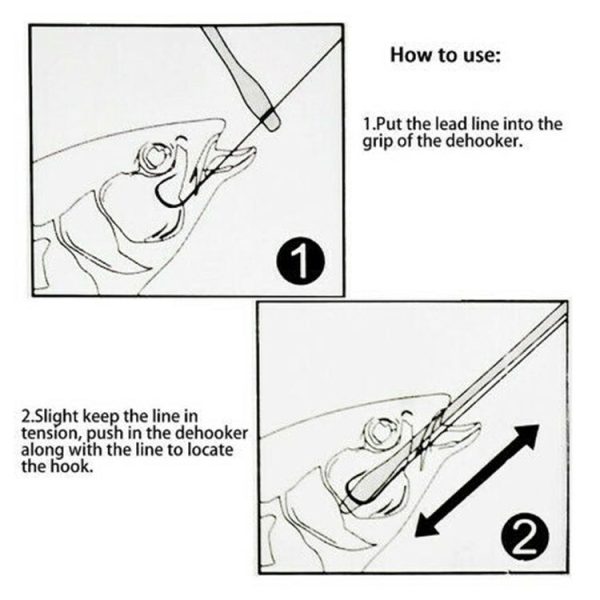 How to use:

1.Put the lead line into the grip of the dehooker.

1

2.Slight keep the line in tension, push in the dehooker along with the line to locate the hook.

2