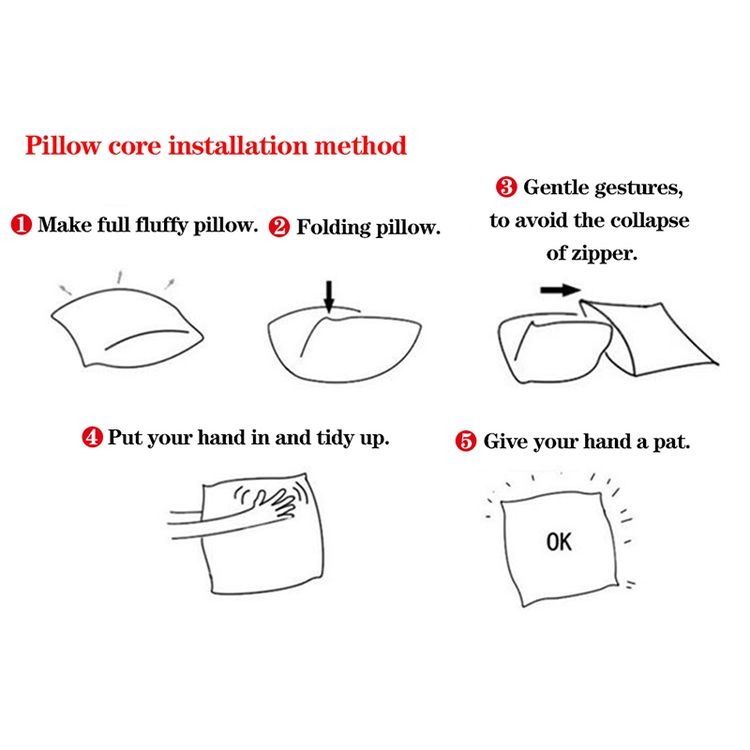 Pillow core installation method

❶ Make full fluffy pillow. ❷ Folding pillow.

❸ Gentle gestures, to avoid the collapse of zipper.

❹ Put your hand in and tidy up.

❺ Give your hand a pat.

OK