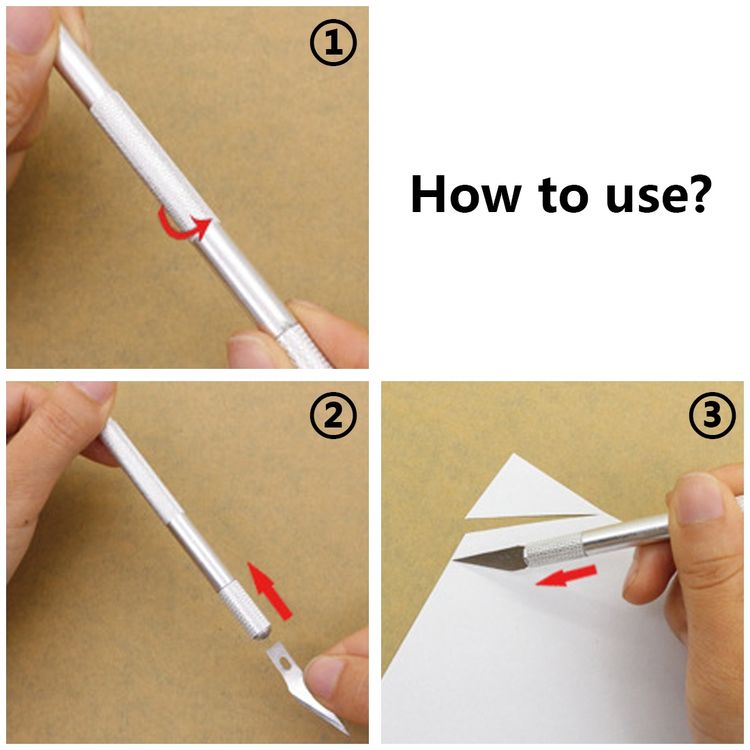 ①

How to use?

②

③