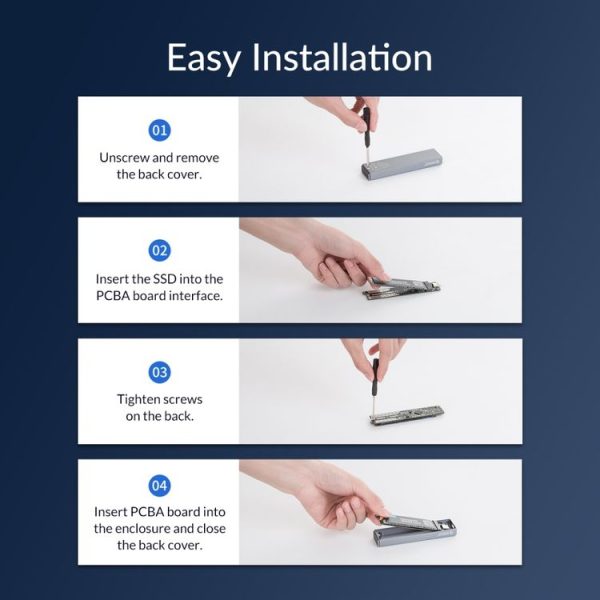 Easy Installation

01

Unscrew and remove the back cover.

02

Insert the SSD into the PCBA board interface.

03

Tighten screws on the back.

04

Insert PCBA board into the enclosure and close the back cover.