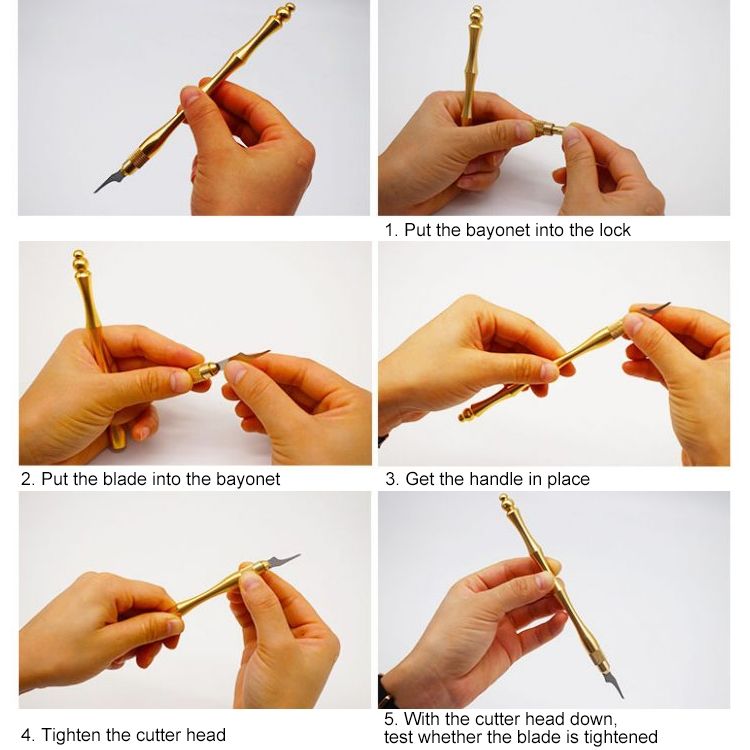 1. Put the bayonet into the lock

2. Put the blade into the bayonet

3. Get the handle in place

4. Tighten the cutter head

5. With the cutter head down, test whether the blade is tightened