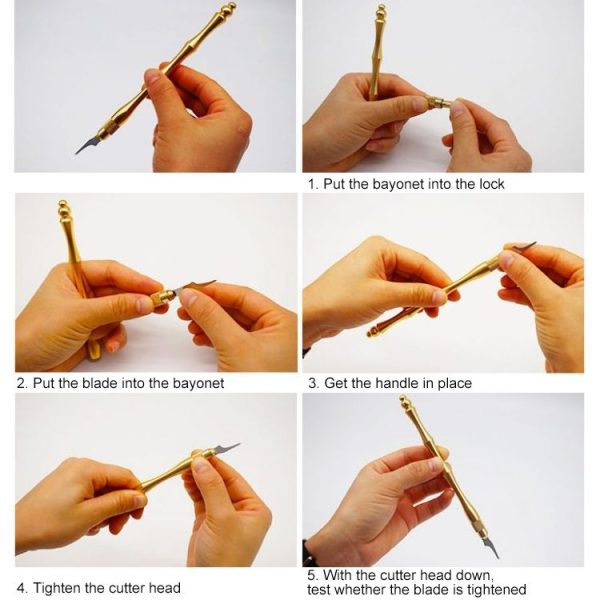 1. Put the bayonet into the lock

2. Put the blade into the bayonet

3. Get the handle in place

4. Tighten the cutter head

5. With the cutter head down, test whether the blade is tightened