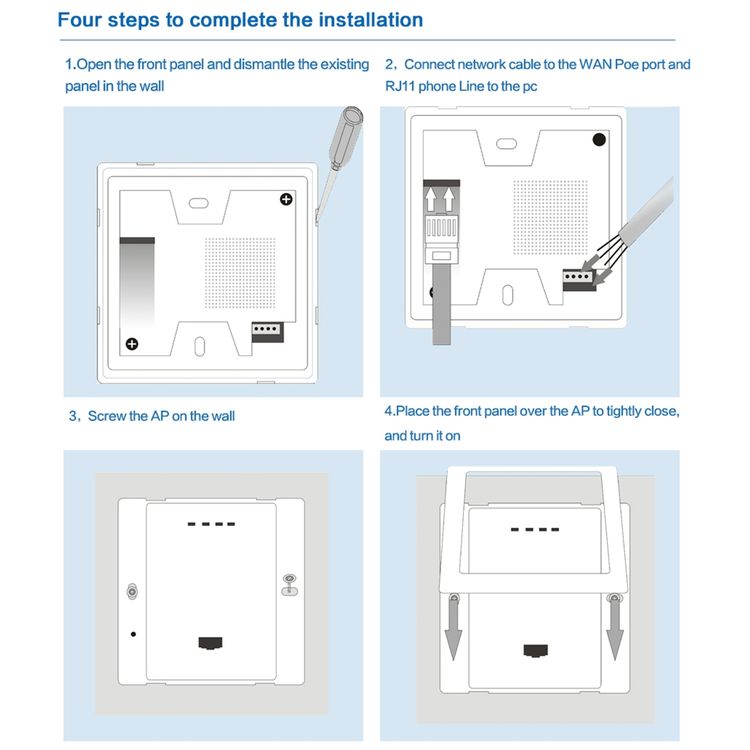 Four steps to complete the installation

1.Open the front panel and dismantle the existing panel in the wall

2，Connect network cable to the WAN Poe port and RJ11 phone Line to the pc

3，Screw the AP on the wall

4.Place the front panel over the AP to tightly close, and turn it on