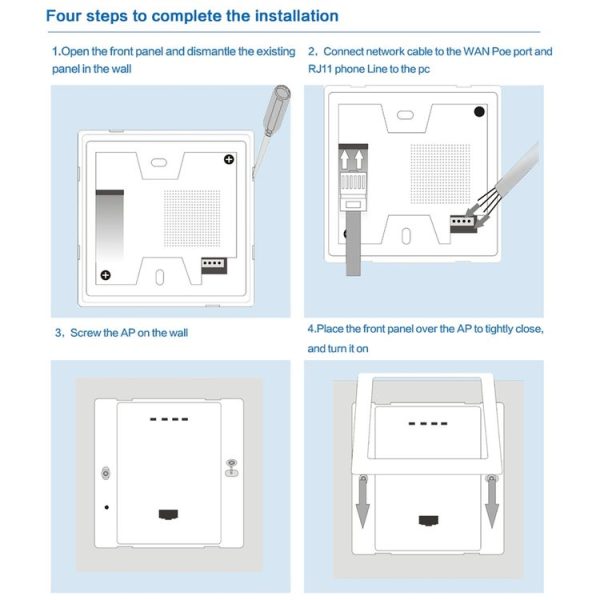 Four steps to complete the installation

1.Open the front panel and dismantle the existing panel in the wall

2、Connect network cable to the WAN Poe port and RJ11 phone Line to the pc

3、Screw the AP on the wall

4.Place the front panel over the AP to tightly close, and turn it on