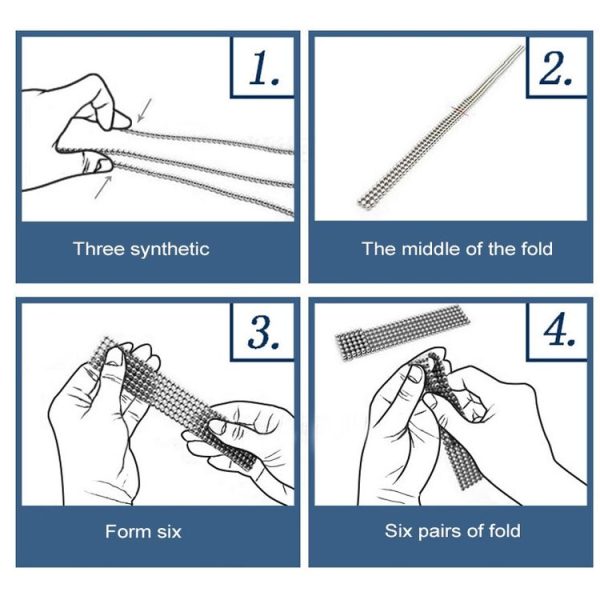 1.

Three synthetic

2.

The middle of the fold

3.

Form six

4.

Six pairs of fold