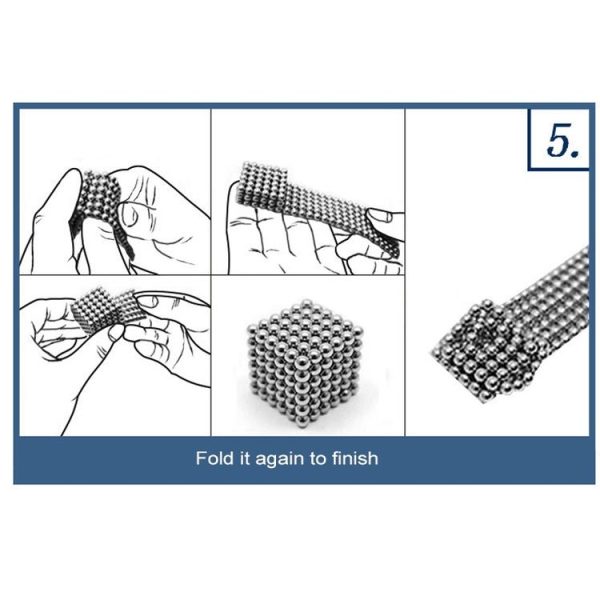 5.

Fold it again to finish