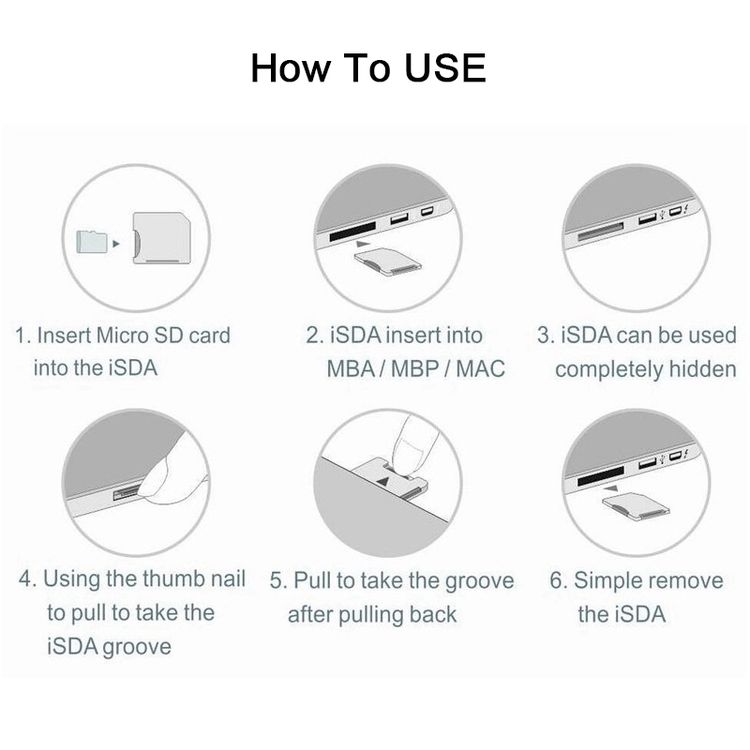 How To USE

1. Insert Micro SD card into the iSDA

2. iSDA insert into MBA / MBP / MAC

3. iSDA can be used completely hidden

4. Using the thumb nail to pull to take the iSDA groove

5. Pull to take the groove after pulling back

6. Simple remove the iSDA