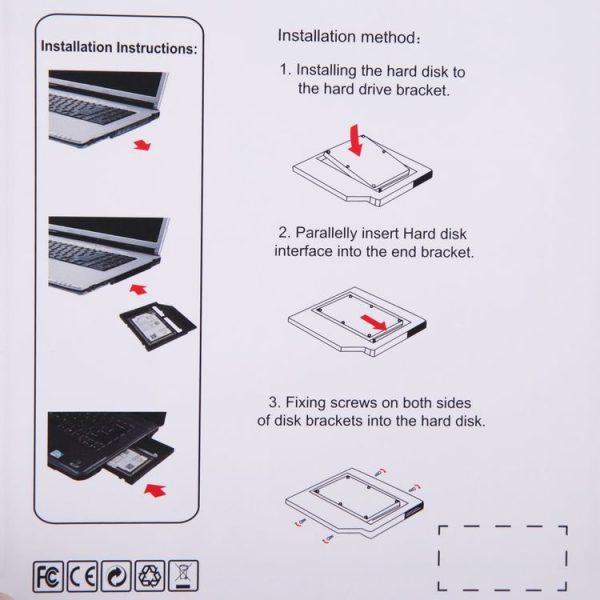 Installation Instructions:

Installation method:

1. Installing the hard disk to the hard drive bracket.

2. Parallelly insert Hard disk interface into the end bracket.

3. Fixing screws on both sides of disk brackets into the hard disk.

FC CE