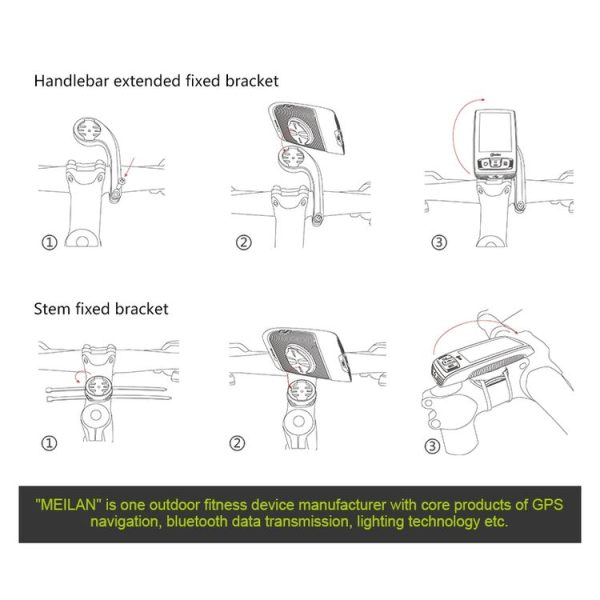 Handlebar extended fixed bracket

①

②

③

Stem fixed bracket

①

②

③

"MEILAN" is one outdoor fitness device manufacturer with core products of GPS navigation, bluetooth data transmission, lighting technology etc.