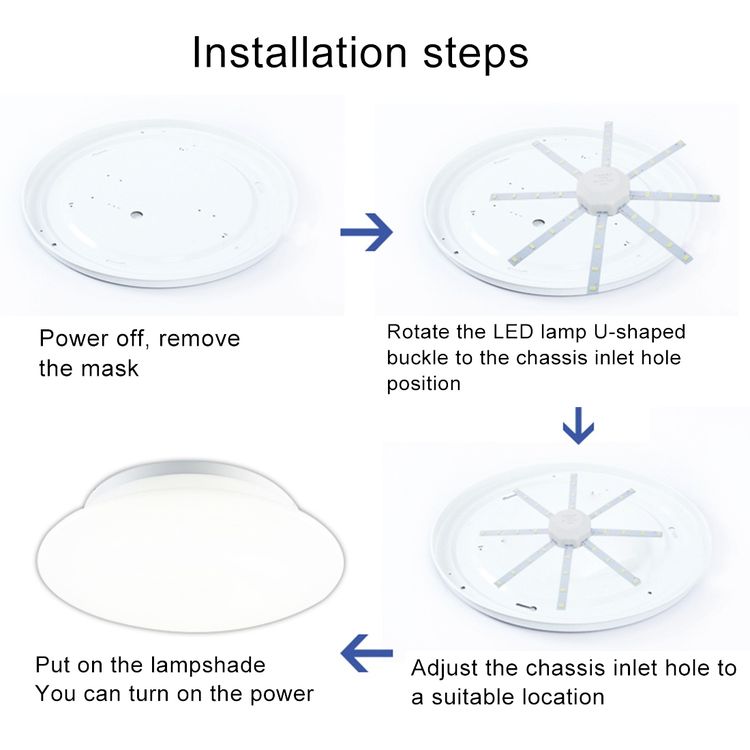 Installation steps

Power off, remove the mask

Rotate the LED lamp U-shaped buckle to the chassis inlet hole position

Adjust the chassis inlet hole to a suitable location

Put on the lampshade
You can turn on the power