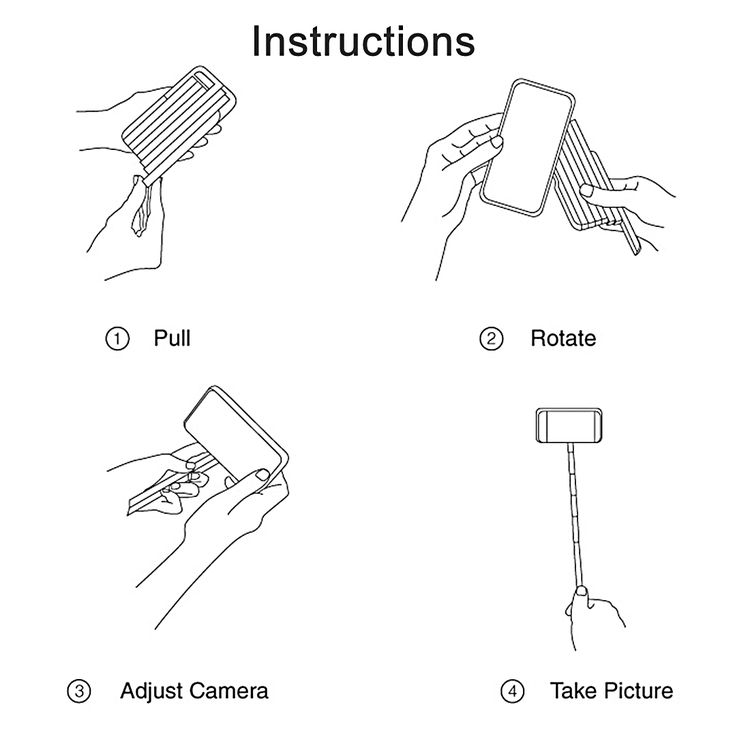 Instructions

① Pull

② Rotate

③ Adjust Camera

④ Take Picture