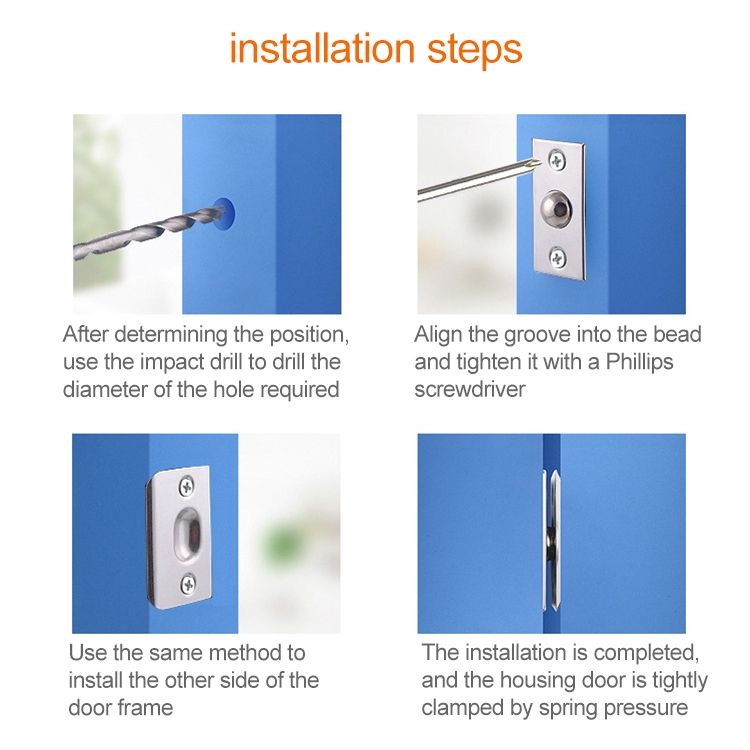 installation steps

After determining the position, use the impact drill to drill the diameter of the hole required

Align the groove into the bead and tighten it with a Phillips screwdriver

Use the same method to install the other side of the door frame

The installation is completed, and the housing door is tightly clamped by spring pressure