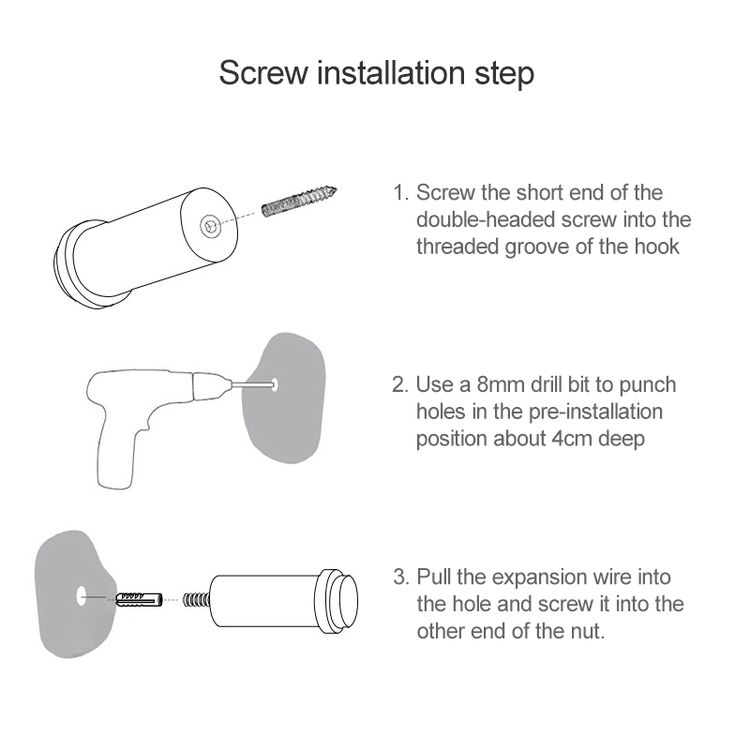 Screw installation step

1. Screw the short end of the double-headed screw into the threaded groove of the hook

2. Use a 8mm drill bit to punch holes in the pre-installation position about 4cm deep

3. Pull the expansion wire into the hole and screw it into the other end of the nut.