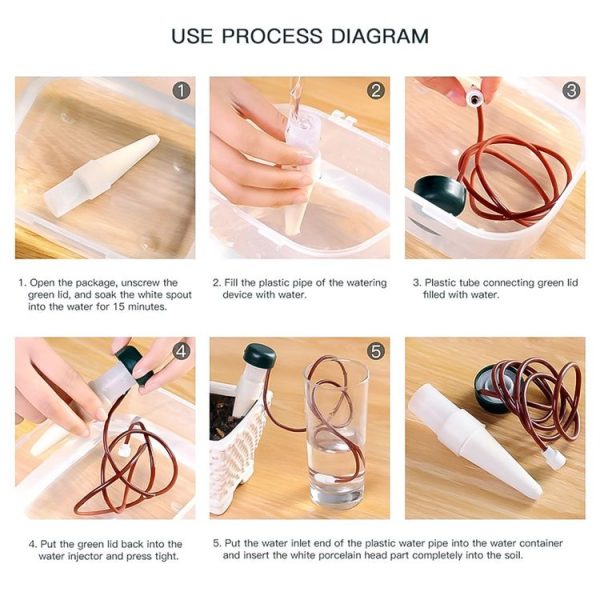 USE PROCESS DIAGRAM

1

2

3

1. Open the package, unscrew the green lid, and soak the white spout into the water for 15 minutes.

2. Fill the plastic pipe of the watering device with water.

3. Plastic tube connecting green lid filled with water.

4

5

4. Put the green lid back into the water injector and press tight.

5. Put the water inlet end of the plastic water pipe into the water container and insert the white porcelain head part completely into the soil.