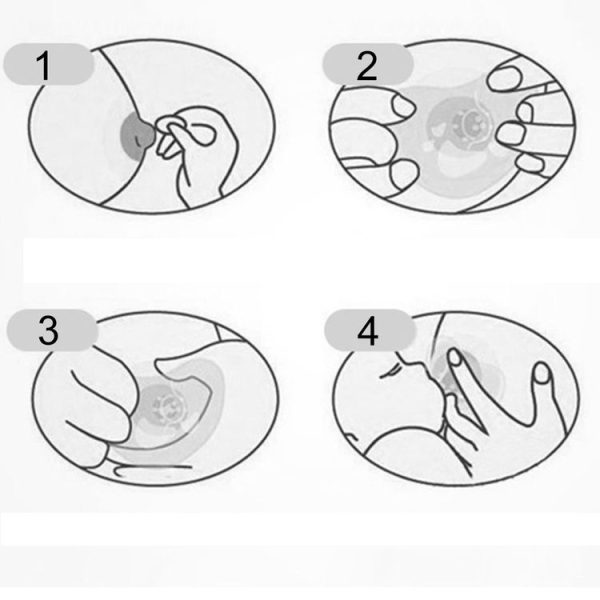 1

2

3

4