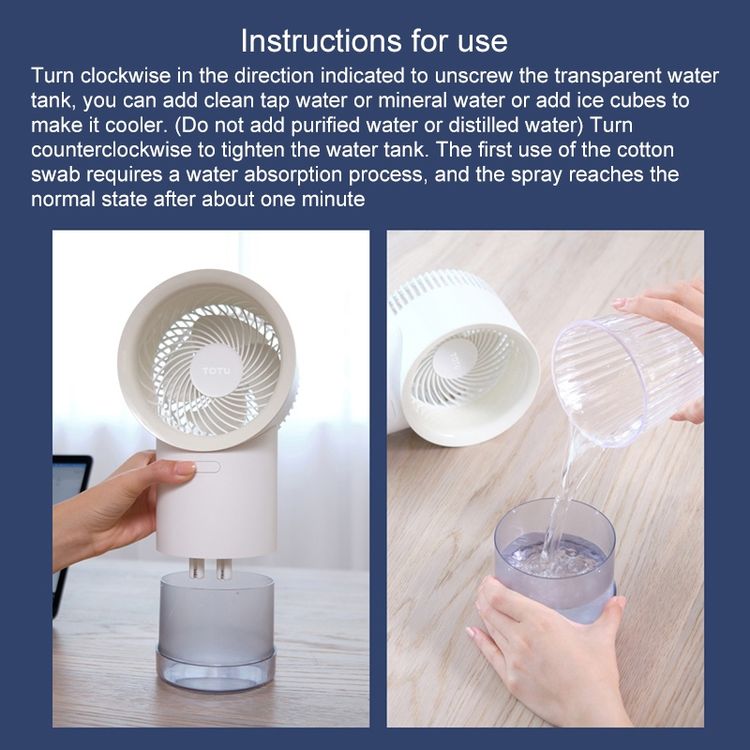 Instructions for use

Turn clockwise in the direction indicated to unscrew the transparent water tank, you can add clean tap water or mineral water or add ice cubes to make it cooler. (Do not add purified water or distilled water) Turn counterclockwise to tighten the water tank. The first use of the cotton swab requires a water absorption process, and the spray reaches the normal state after about one minute

TOTU