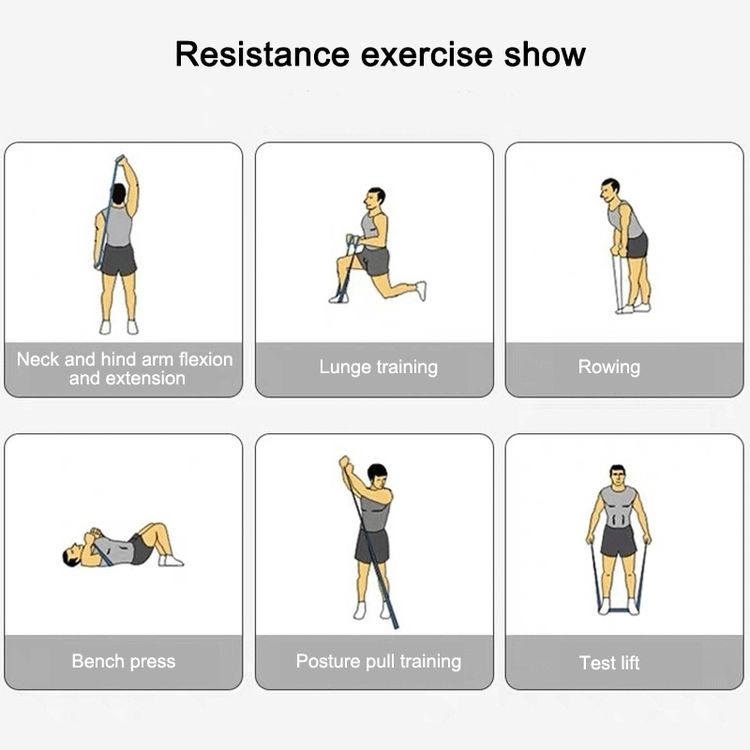 Resistance exercise show

Neck and hind arm flexion and extension

Lunge training

Rowing

Bench press

Posture pull training

Test lift