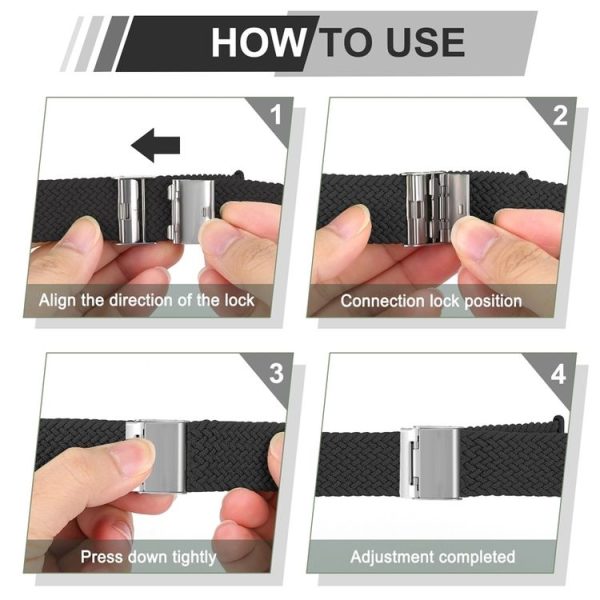 HOW TO USE

1

Align the direction of the lock

2

Connection lock position

3

Press down tightly

4

Adjustment completed