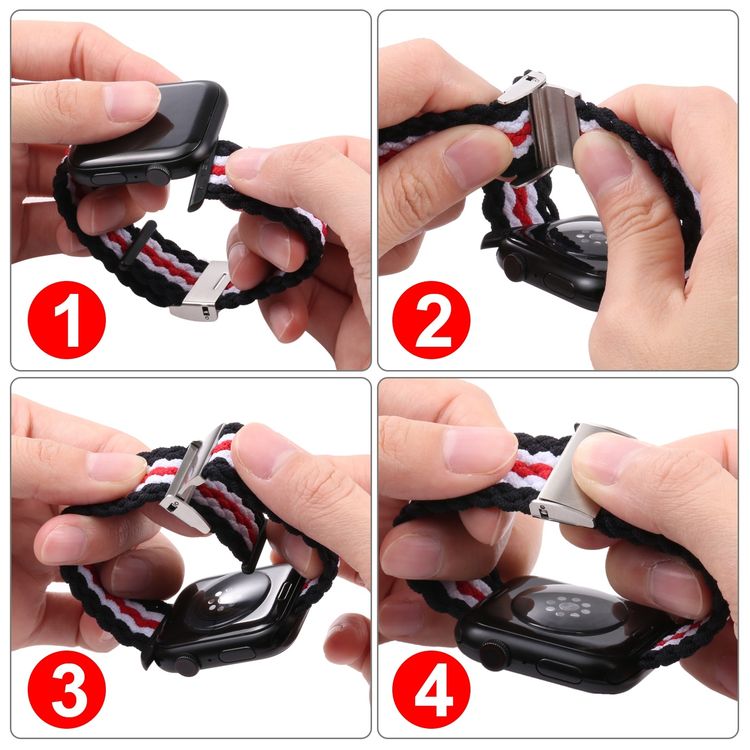 1

2

3

4