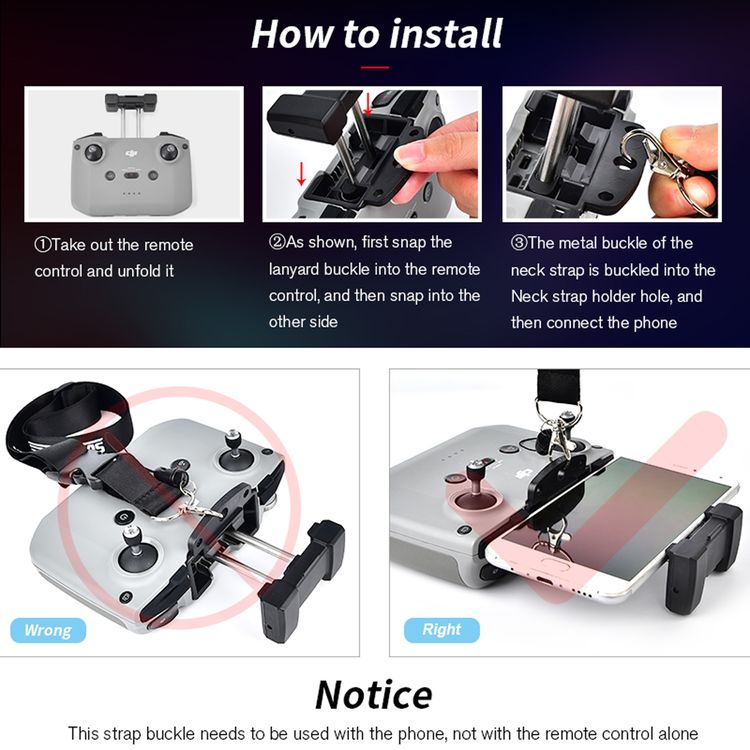 How to install

①Take out the remote control and unfold it

②As shown, first snap the lanyard buckle into the remote control, and then snap into the other side

③The metal buckle of the neck strap is buckled into the Neck strap holder hole, and then connect the phone

Wrong

Right

Notice

This strap buckle needs to be used with the phone, not with the remote control alone