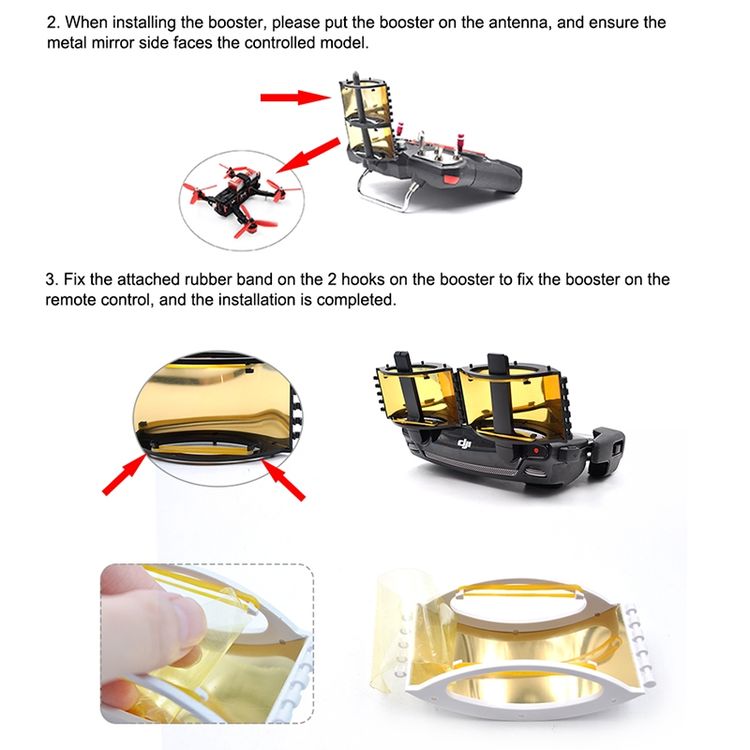 2. When installing the booster, please put the booster on the antenna, and ensure the metal mirror side faces the controlled model.

3. Fix the attached rubber band on the 2 hooks on the booster to fix the booster on the remote control, and the installation is completed.

dji