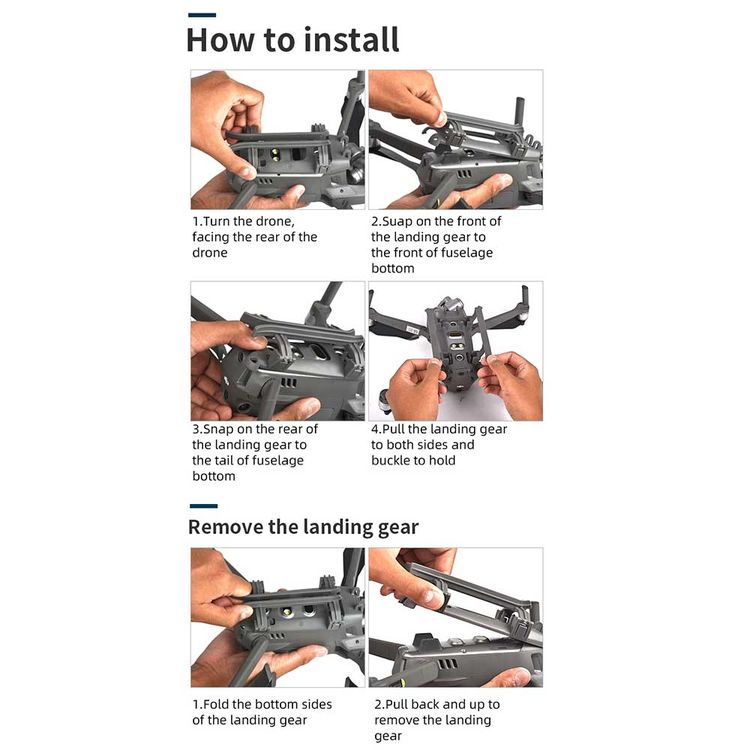 How to install

1.Turn the drone, facing the rear of the drone

2.Suap on the front of the landing gear to the front of fuselage bottom

3.Snap on the rear of the landing gear to the tail of fuselage bottom

4.Pull the landing gear to both sides and buckle to hold

Remove the landing gear

1.Fold the bottom sides of the landing gear

2.Pull back and up to remove the landing gear