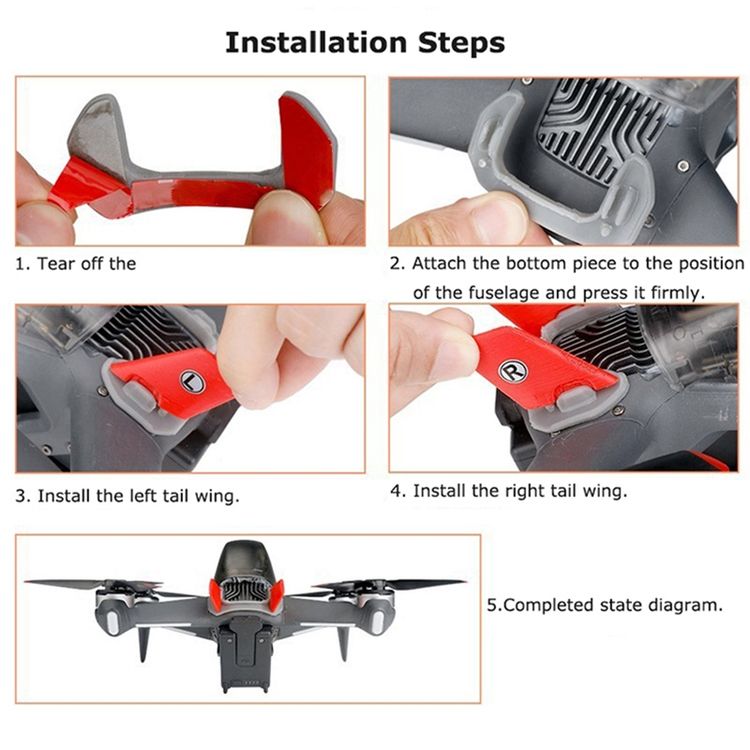 Installation Steps

1. Tear off the

2. Attach the bottom piece to the position of the fuselage and press it firmly.

L

R

3. Install the left tail wing.

4. Install the right tail wing.

5.Completed state diagram.