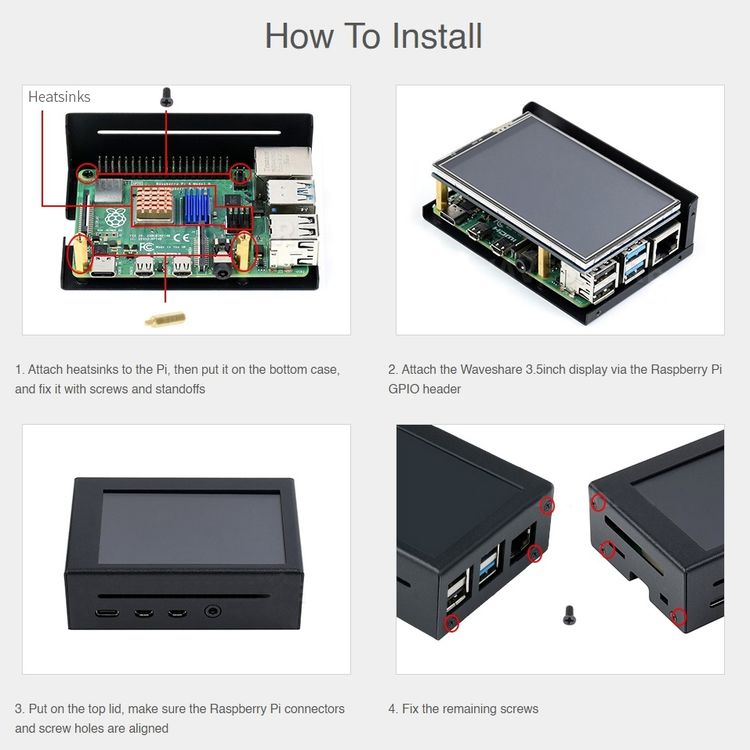 How To Install

Heatsinks

1. Attach heatsinks to the Pi, then put it on the bottom case, and fix it with screws and standoffs

2. Attach the Waveshare 3.5inch display via the Raspberry Pi GPIO header

3. Put on the top lid, make sure the Raspberry Pi connectors and screw holes are aligned

4. Fix the remaining screws