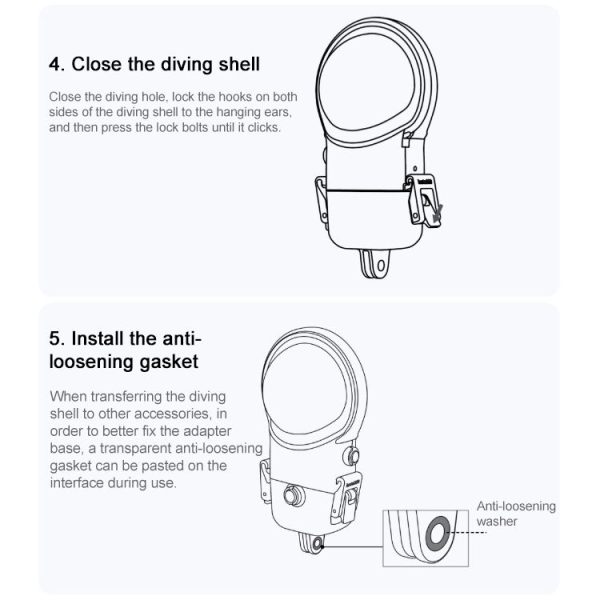 4. Close the diving shell

Close the diving hole, lock the hooks on both sides of the diving shell to the hanging ears, and then press the lock bolts until it clicks.

5. Install the anti-loosening gasket

When transferring the diving shell to other accessories, in order to better fix the adapter base, a transparent anti-loosening gasket can be pasted on the interface during use.

Anti-loosening washer