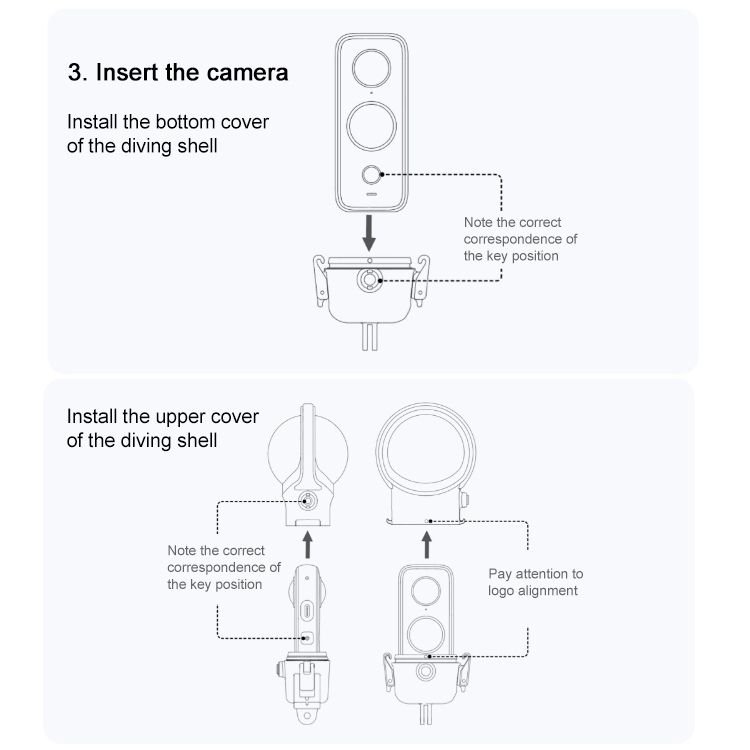 3. Insert the camera

Install the bottom cover of the diving shell

Note the correct correspondence of the key position

Install the upper cover of the diving shell

Note the correct correspondence of the key position

Pay attention to logo alignment